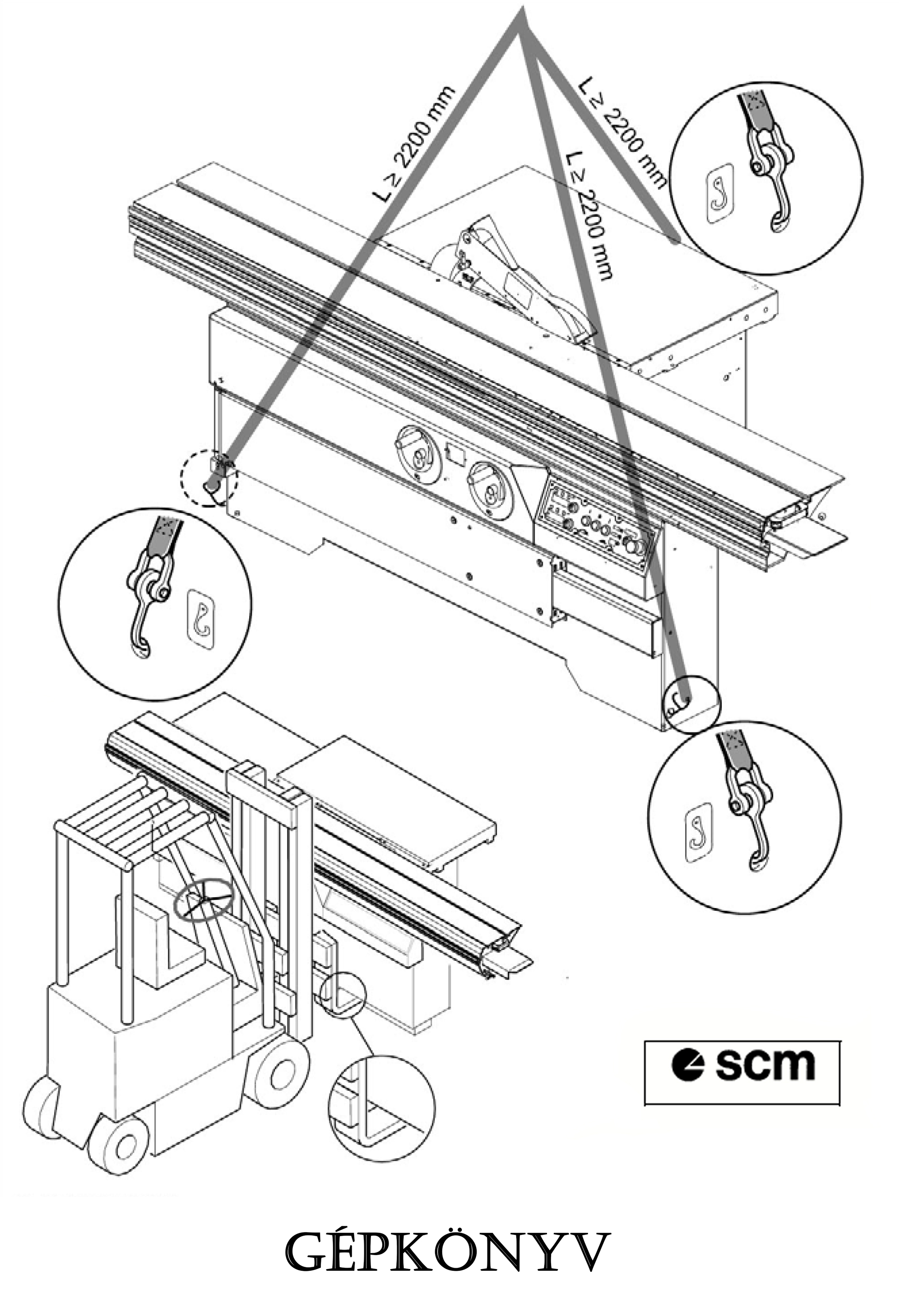 L ≥ 2200 mm

L ≥ 2200 mm

L ≥ 2200 mm

scm

GÉPKÖNYV